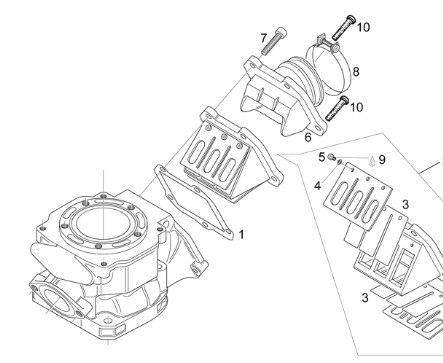 7
10
8
10
6
5
9
4
3
1
3