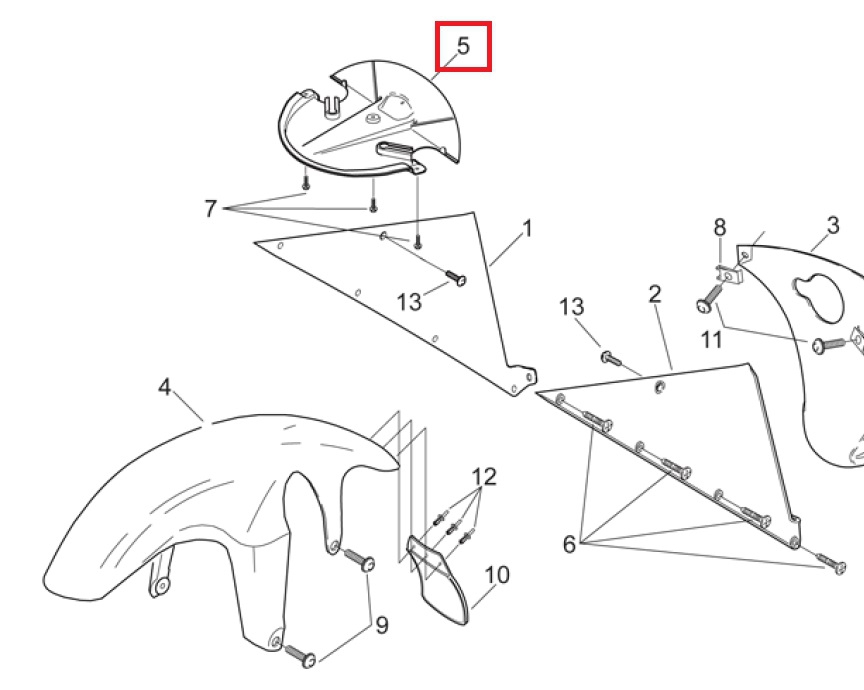 5
7
1
13
8
3
13
2
11
4
12
6
10
9