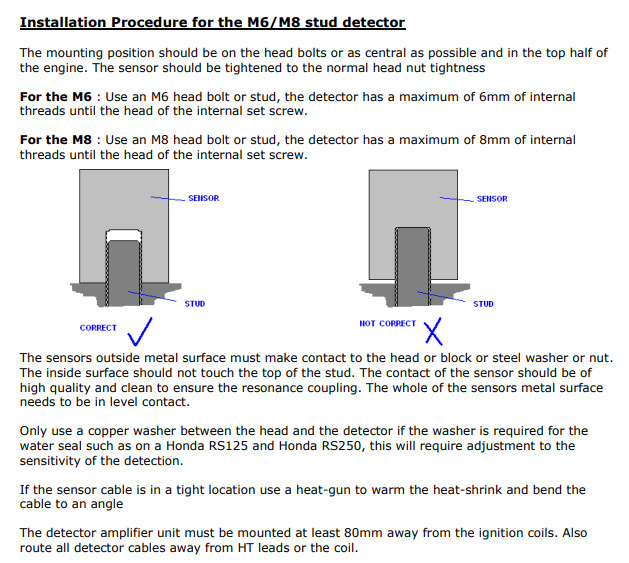 Installation Procedure for the M6/M8 stud detector

The mounting position should be on the head bolts or as central as possible and in the top half of the engine. The sensor should be tightened to the normal head nut tightness

For the M6 : Use an M6 head bolt or stud, the detector has a maximum of 6mm of internal threads until the head of the internal set screw.

For the M8 : Use an M8 head bolt or stud, the detector has a maximum of 8mm of internal threads until the head of the internal set screw.

SENSOR

STUD

CORRECT

SENSOR

STUD

NOT CORRECT

The sensors outside metal surface must make contact to the head or block or steel washer or nut. The inside surface should not touch the top of the stud. The contact of the sensor should be of high quality and clean to ensure the resonance coupling. The whole of the sensors metal surface needs to be in level contact.

Only use a copper washer between the head and the detector if the washer is required for the water seal such as on a Honda RS125 and Honda RS250, this will require adjustment to the sensitivity of the detection.

If the sensor cable is in a tight location use a heat-gun to warm the heat-shrink and bend the cable to an angle

The detector amplifier unit must be mounted at least 80mm away from the ignition coils. Also route all detector cables away from HT leads or the coil.