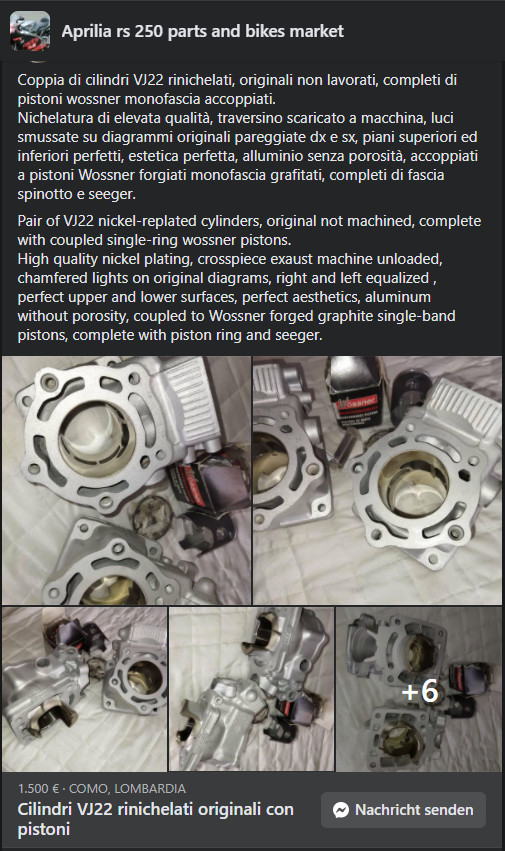 Aprilia rs 250 parts and bikes market

Coppia di cilindri VJ22 rinichelati, originali non lavorati, completi di pistoni wossner monofascia accoppiati.
Nichelatura di elevata qualità, traversino scaricato a macchina, luci smussate su diagrammi originali pareggiate dx e sx, piani superiori ed inferiori perfetti, estetica perfetta, alluminio senza porosità, accoppiati a pistoni Wossner forgiati monofascia grafitati, completi di fascia spinotto e seeger.

Pair of VJ22 nickel-replated cylinders, original not machined, complete with coupled single-ring wossner pistons.
High quality nickel plating, crosspiece exaust machine unloaded, chamfered lights on original diagrams, right and left equalized , perfect upper and lower surfaces, perfect aesthetics, aluminum without porosity, coupled to Wossner forged graphite single-band pistons, complete with piston ring and seeger.

Wossner

+6

1.500 € · COMO, LOMBARDIA
Cilindri VJ22 rinichelati originali con pistoni

Nachricht senden